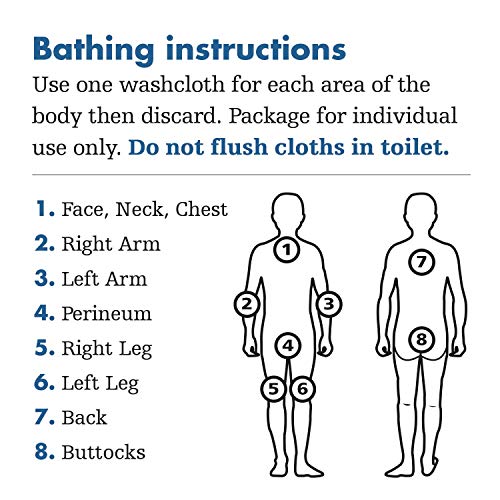 Bathing instructions

Use one washcloth for each area of the body then discard. Package for individual use only. Do not flush cloths in toilet.

1. Face, Neck, Chest
2. Right Arm
3. Left Arm
4. Perineum
5. Right Leg
6. Left Leg
7. Back
8. Buttocks

1
2
3
4
5
6
7
8