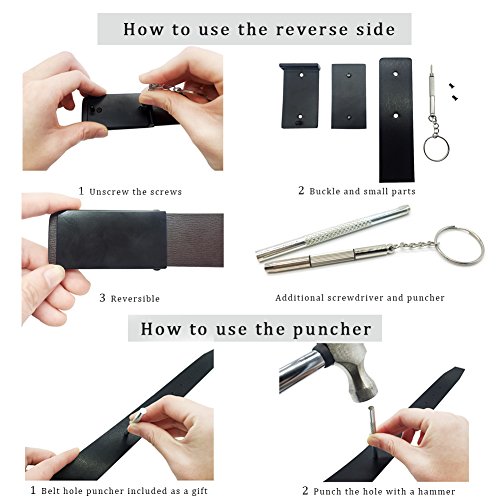 How to use the reverse side

1 Unscrew the screws

2 Buckle and small parts

3 Reversible

Additional screwdriver and puncher

How to use the puncher

1 Belt hole puncher included as a gift

2 Punch the hole with a hammer