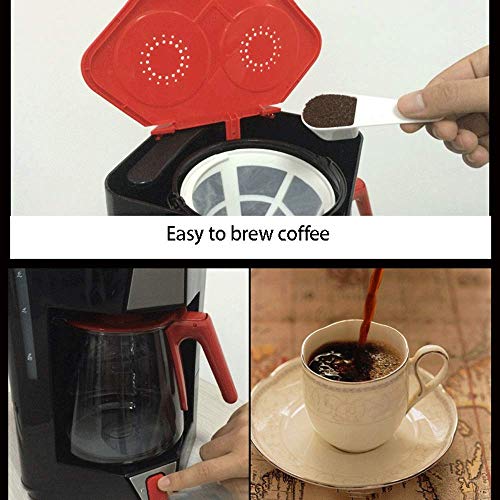 Easy to brew coffee