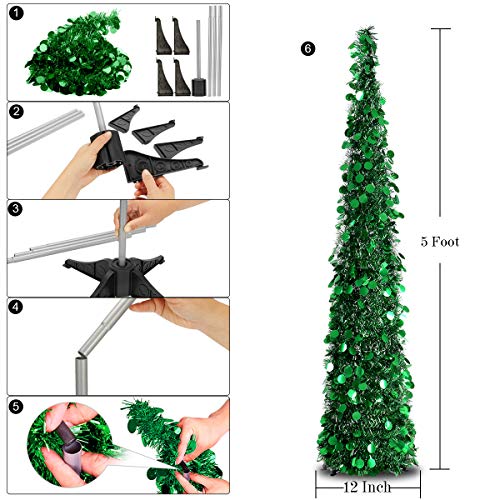 1

2

3

4

5

6

5 Foot

12 Inch