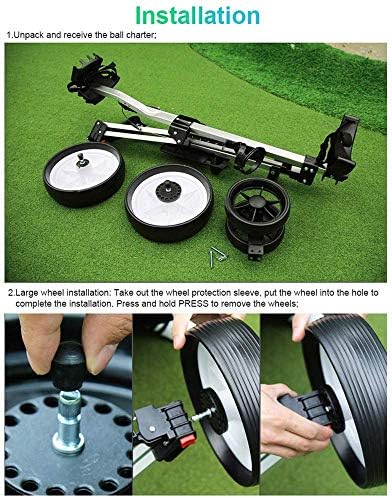 Installation

1.Unpack and receive the ball charter;

2.Large wheel installation: Take out the wheel protection sleeve, put the wheel into the hole to complete the installation. Press and hold PRESS to remove the wheels;