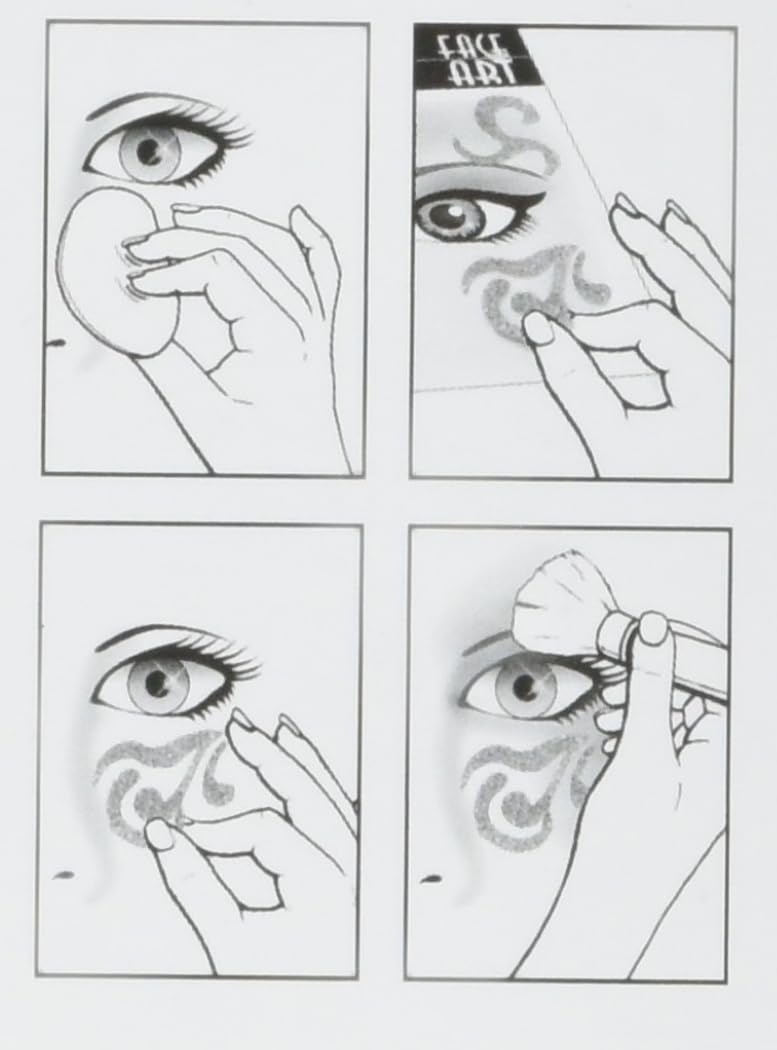 FACE ART