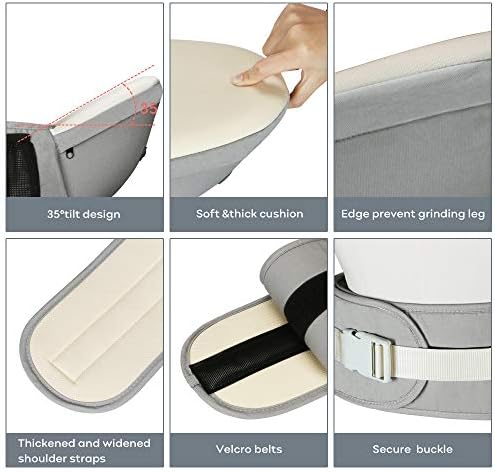 35

35°tilt design

Soft &thick cushion

Edge prevent grinding leg

Thickened and widened shoulder straps

Velcro belts

Secure buckle