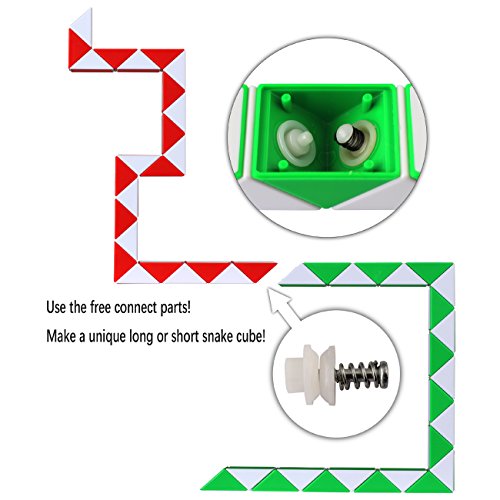 Use the free connect parts!

Make a unique long or short snake cube!