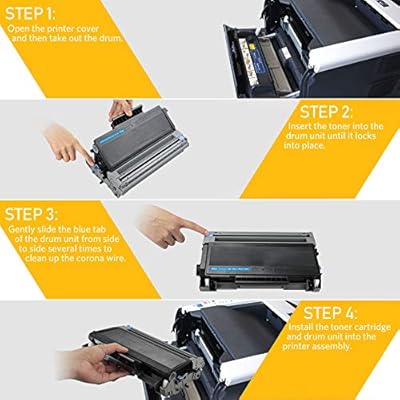 STEP 1:
Open the printer cover and then take out the drum.

STEP 2:
Insert the toner into the drum unit until it locks into place.

STEP 3:
Gently slide the blue tab of the drum unit from side to side several times to clean up the corona wire.

STEP 4:
Install the toner cartridge and drum unit into the printer assembly.