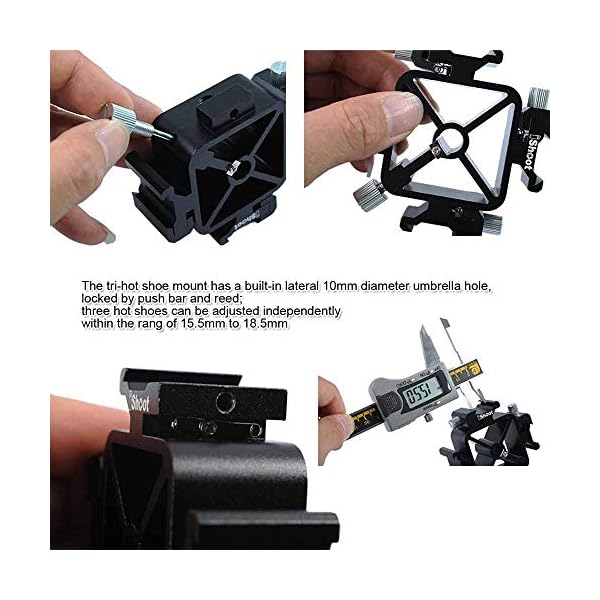 iShoot

iShoot

The tri-hot shoe mount has a built-in lateral 10mm diameter umbrella hole, locked by push bar and reed;
three hot shoes can be adjusted independently within the rang of 15.5mm to 18.5mm

iShoot

15.50

iShoot