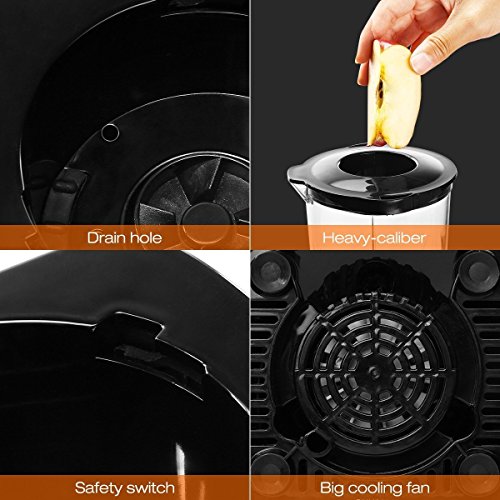 Drain hole

Heavy-caliber

Safety switch

Big cooling fan