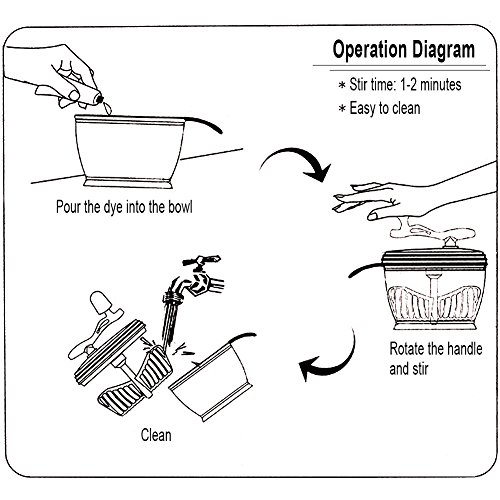 Operation Diagram

* Stir time: 1-2 minutes
* Easy to clean

Pour the dye into the bowl

Rotate the handle and stir

Clean