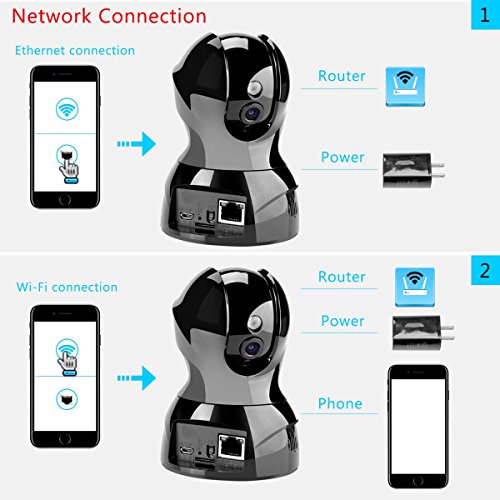 Network Connection

1

Ethernet connection

Router

Power

2

Wi-Fi connection

Router

Power

Phone