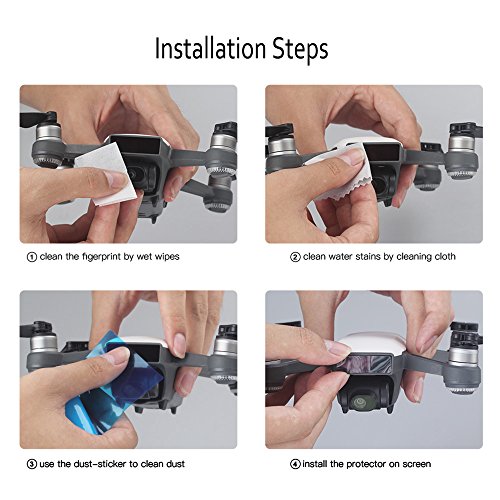 Installation Steps

① clean the figerprint by wet wipes

② clean water stains by cleaning cloth

③ use the dust-sticker to clean dust

④ install the protector on screen