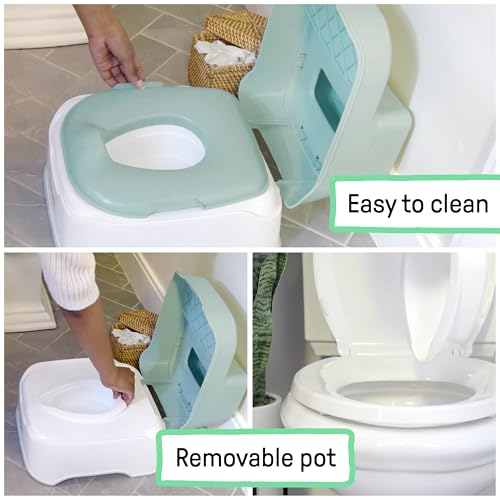 Easy to clean

Removable pot