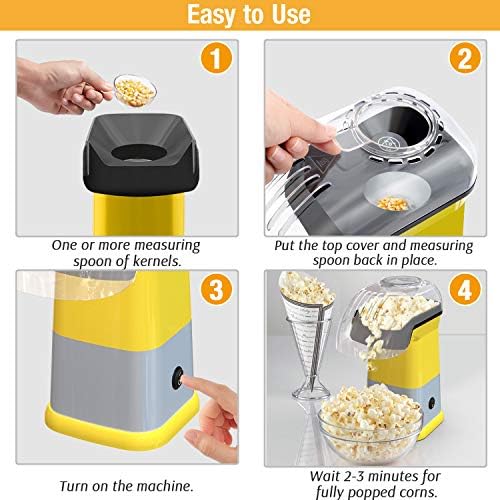 Easy to Use

1

One or more measuring spoon of kernels.

2

Put the top cover and measuring spoon back in place.

3

Turn on the machine.

4

Wait 2-3 minutes for fully popped corns.