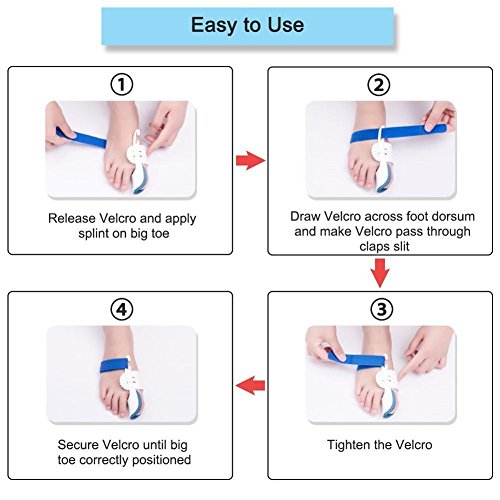 Easy to Use

①

Release Velcro and apply splint on big toe

②

Draw Velcro across foot dorsum and make Velcro pass through claps slit

③

Tighten the Velcro

④

Secure Velcro until big toe correctly positioned