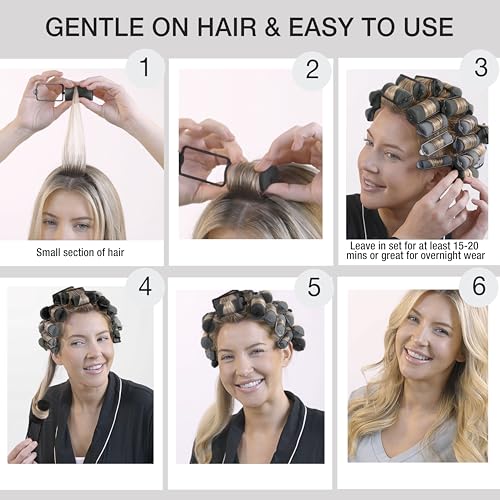 GENTLE ON HAIR & EASY TO USE

1

Small section of hair

2

3

Leave in set for at least 15-20 mins or great for overnight wear

4

5

6