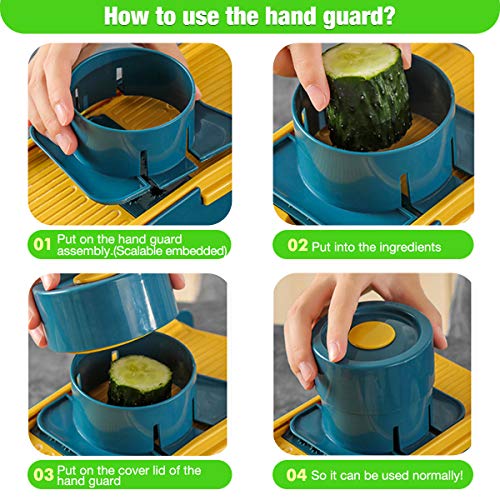 How to use the hand guard?

01 Put on the hand guard assembly.(Scalable embedded)

02 Put into the ingredients

03 Put on the cover lid of the hand guard

04 So it can be used normally!