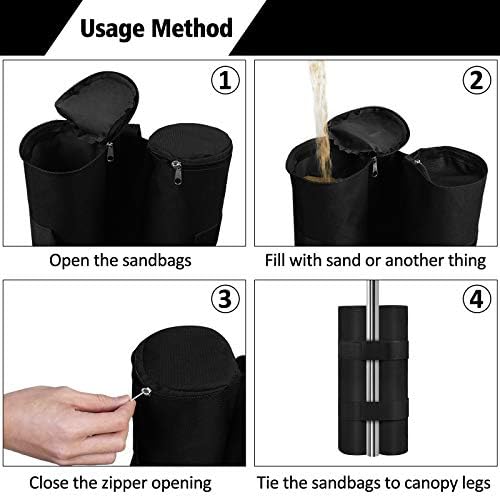 Usage Method

①

Open the sandbags

②

Fill with sand or another thing

③

Close the zipper opening

④

Tie the sandbags to canopy legs