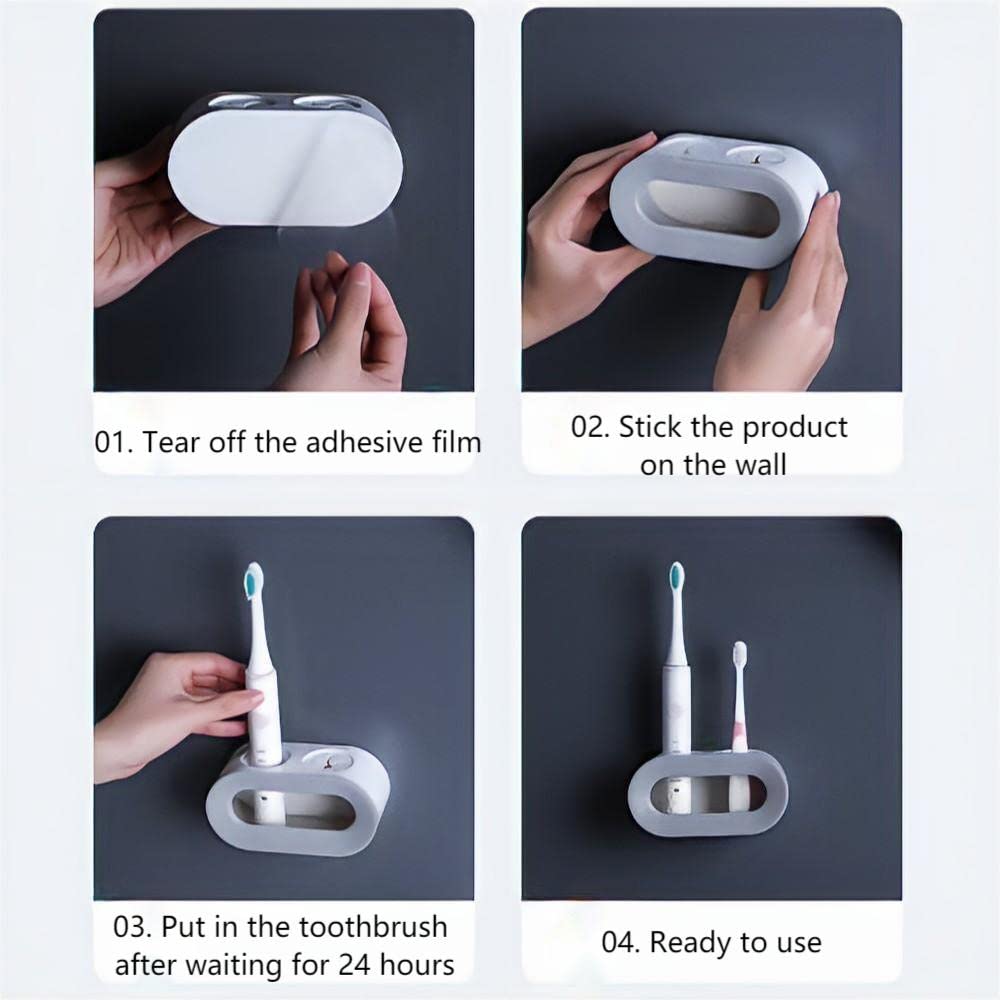 01. Tear off the adhesive film

02. Stick the product on the wall

03. Put in the toothbrush after waiting for 24 hours

04. Ready to use