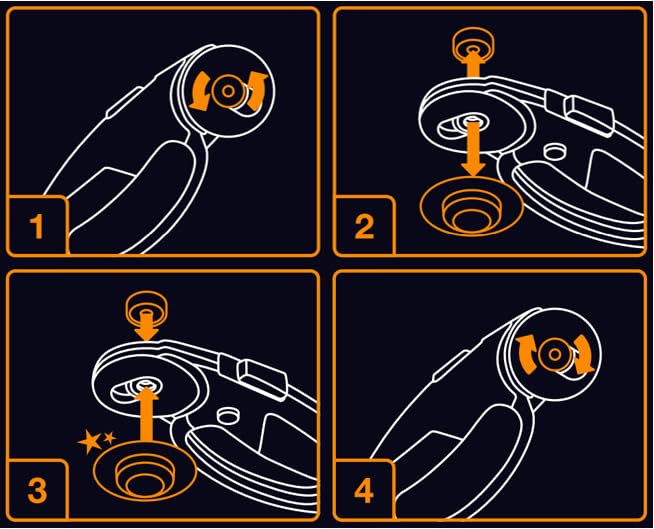 1

2

3

4