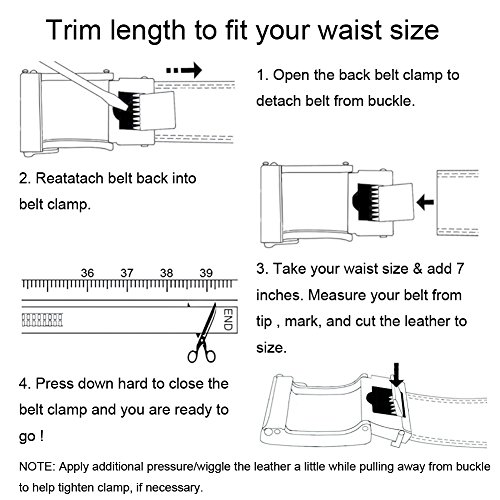 Trim length to fit your waist size

1. Open the back belt clamp to detach belt from buckle.

2. Reatatach belt back into belt clamp.

36 37 38 39

END

3. Take your waist size & add 7 inches. Measure your belt from tip , mark, and cut the leather to size.

4. Press down hard to close the belt clamp and you are ready to go !

NOTE: Apply additional pressure/wiggle the leather a little while pulling away from buckle to help tighten clamp, if necessary.