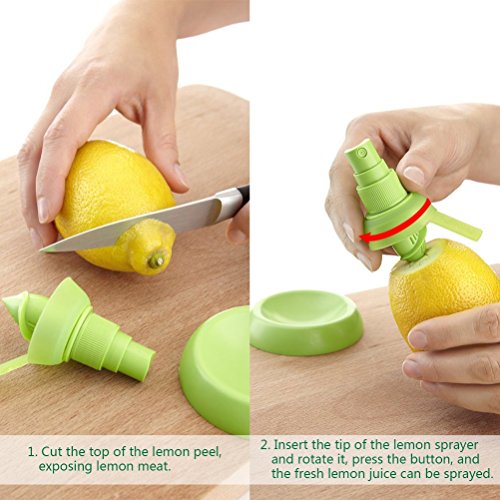 1. Cut the top of the lemon peel, exposing lemon meat.

2. Insert the tip of the lemon sprayer and rotate it, press the button, and the fresh lemon juice can be sprayed.