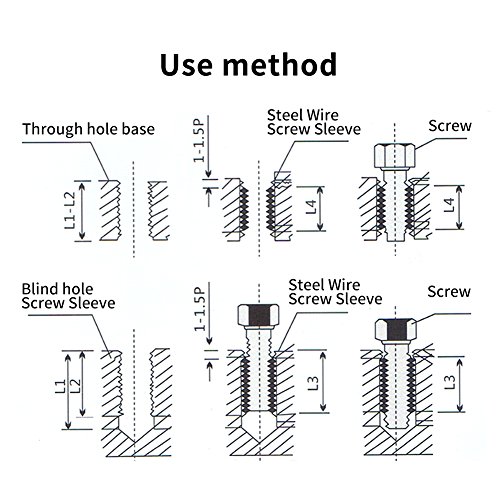 Use method

Through hole base

L1-L2

1-1.5P

Steel Wire
Screw Sleeve

L4

Screw

L4

Blind hole
Screw Sleeve

L1

L2

1-1.5P

Steel Wire
Screw Sleeve

L3

Screw

L3