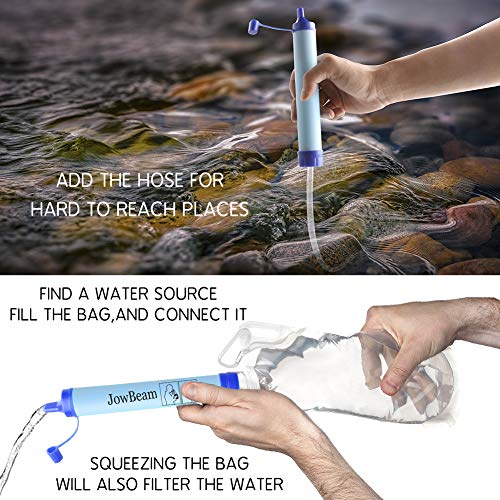 ADD THE HOSE FOR
HARD TO REACH PLACES

FIND A WATER SOURCE
FILL THE BAG,AND CONNECT IT

JowBeam

SQUEEZING THE BAG
WILL ALSO FILTER THE WATER