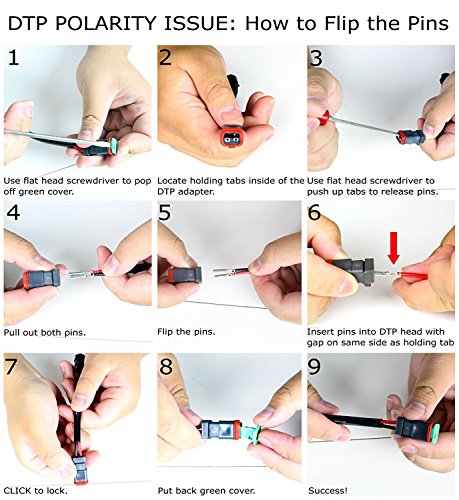 DTP POLARITY ISSUE: How to Flip the Pins

1

Use flat head screwdriver to pop off green cover.

2

Locate holding tabs inside of the DTP adapter.

3

Use flat head screwdriver to push up tabs to release pins.

4

Pull out both pins.

5

Flip the pins.

6

Insert pins into DTP head with gap on same side as holding tab

7

CLICK to lock.

8

Put back green cover.

9

Success!