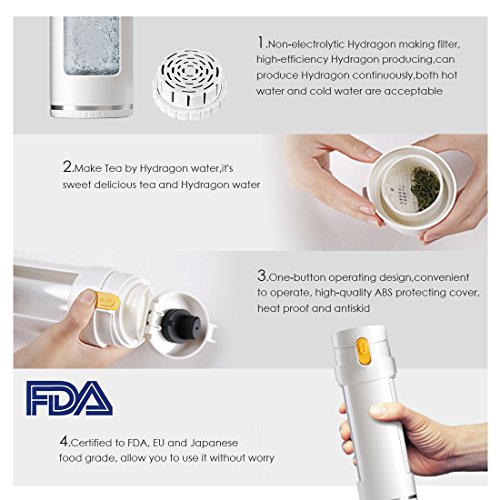 1.Non-electrolytic Hydragon making filter, high-efficiency Hydragon producing,can produce Hydragon continuously,both hot water and cold water are acceptable

2.Make Tea by Hydragon water,it's sweet delicious tea and Hydragon water

3.One-button operating design,convenient to operate, high-quality ABS protecting cover, heat proof and antiskid

FDA

4.Certified to FDA, EU and Japanese food grade, allow you to use it without worry