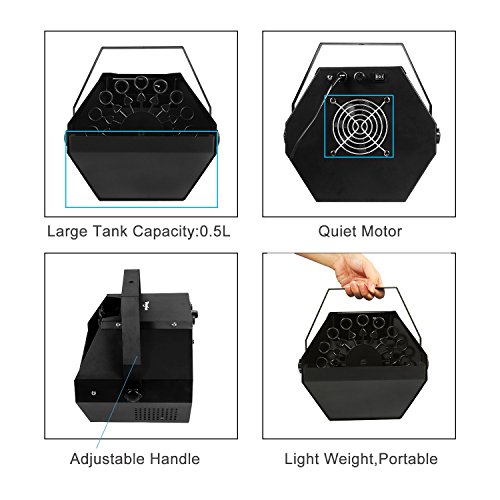 Large Tank Capacity:0.5L

Quiet Motor

Adjustable Handle

Light Weight,Portable