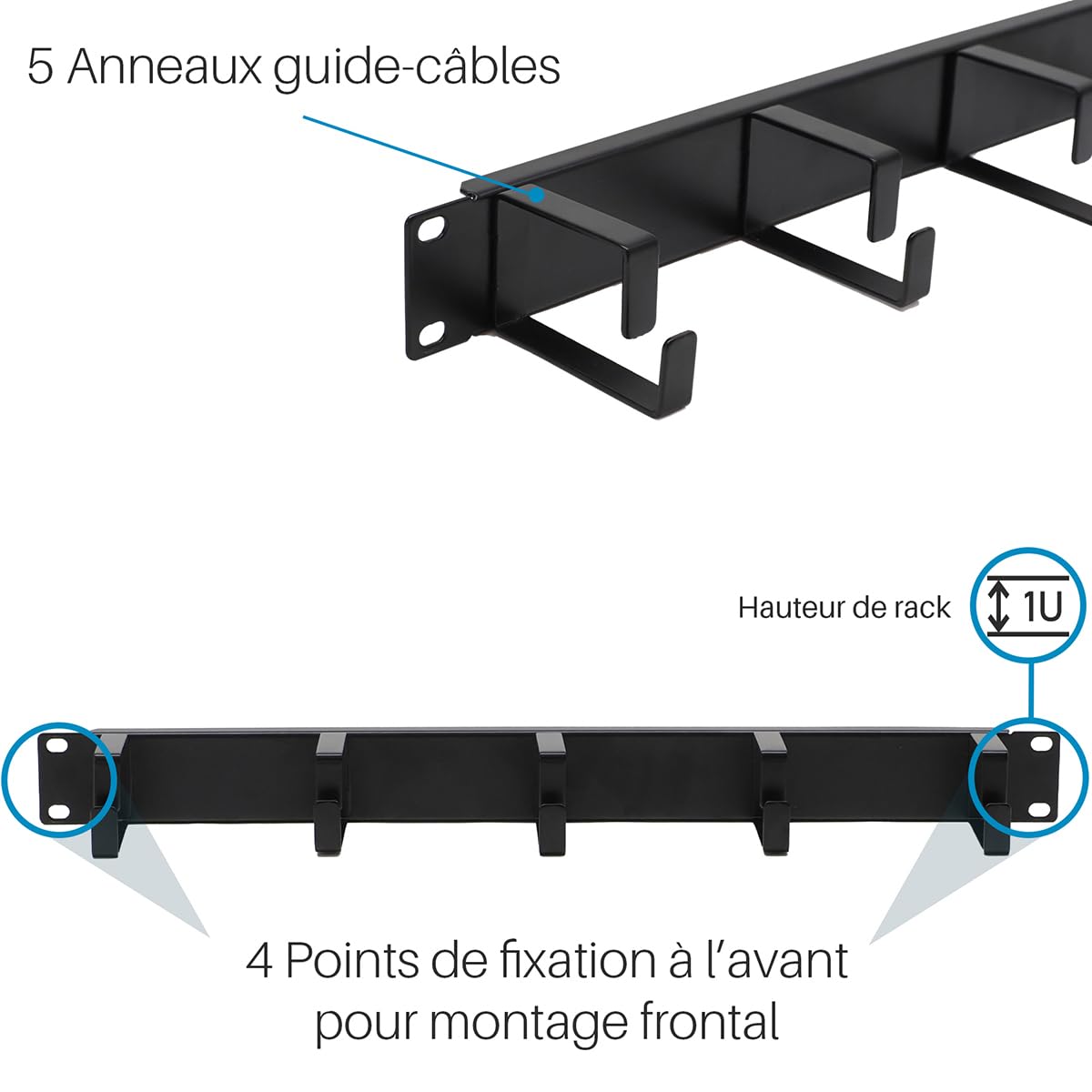 5 Anneaux guide-câbles

Hauteur de rack

1U

4 Points de fixation à l'avant pour montage frontal