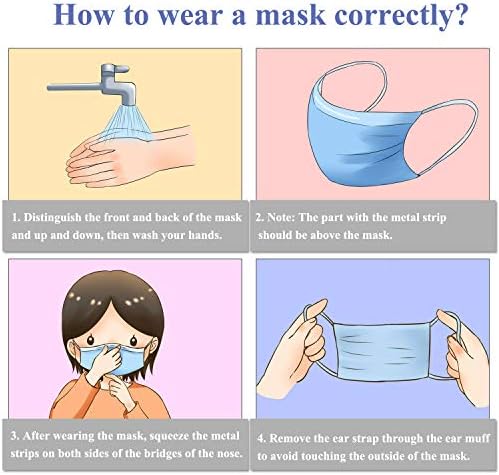 How to wear a mask correctly?

1. Distinguish the front and back of the mask and up and down, then wash your hands.

2. Note: The part with the metal strip should be above the mask.

3. After wearing the mask, squeeze the metal strips on both sides of the bridges of the nose.

4. Remove the ear strap through the ear muff to avoid touching the outside of the mask.