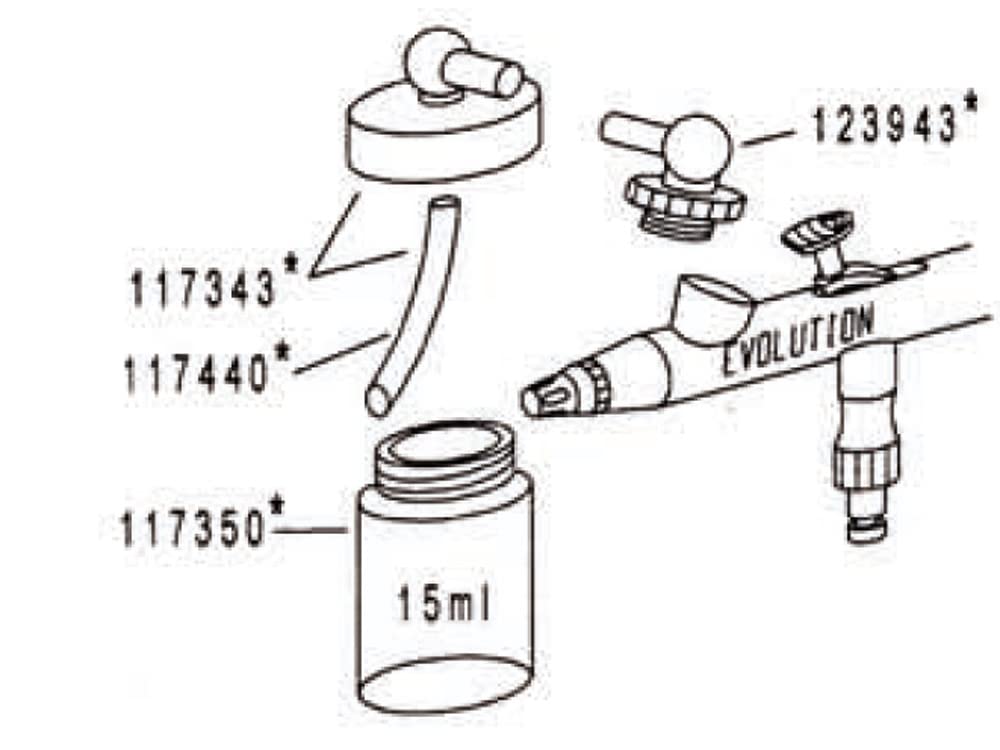 123943*

117343*

117440*

EVOLUTION

117350*

15ml