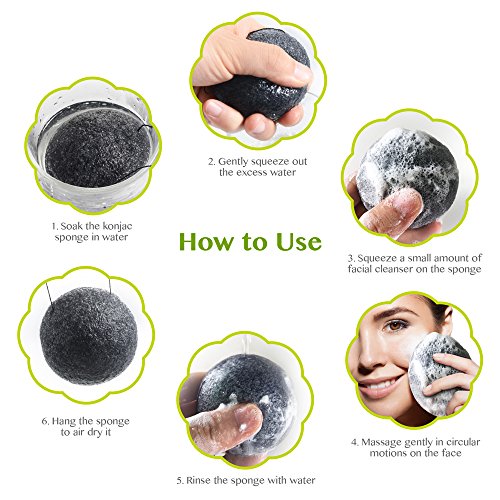 How to Use

1. Soak the konjac sponge in water

2. Gently squeeze out the excess water

3. Squeeze a small amount of facial cleanser on the sponge

4. Massage gently in circular motions on the face

5. Rinse the sponge with water

6. Hang the sponge to air dry it