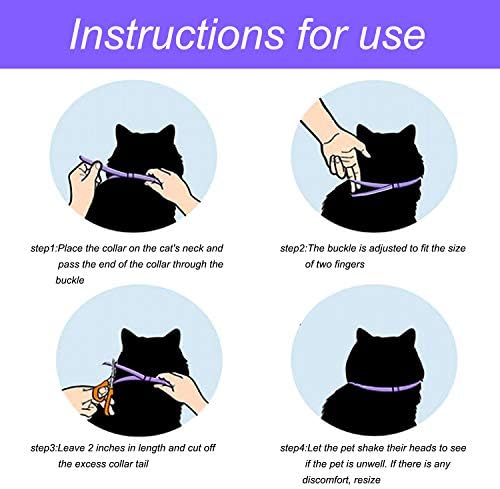 Instructions for use

step1:Place the collar on the cat's neck and pass the end of the collar through the buckle

step2:The buckle is adjusted to fit the size of two fingers

step3:Leave 2 inches in length and cut off the excess collar tail

step4:Let the pet shake their heads to see if the pet is unwell. If there is any discomfort, resize