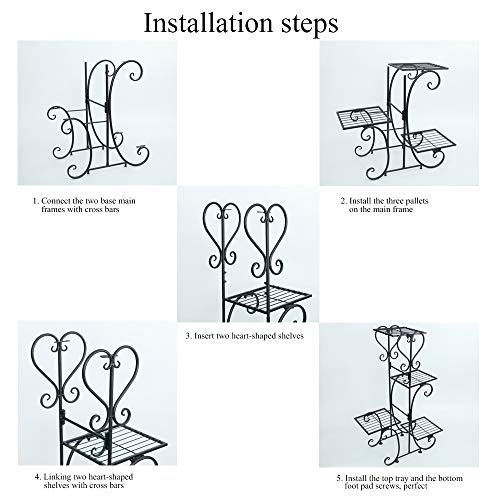 Installation steps

1. Connect the two base main frames with cross bars

2. Install the three pallets on the main frame

3. Insert two heart-shaped shelves

4. Linking two heart-shaped shelves with cross bars

5. Install the top tray and the bottom foot pad screws, perfect