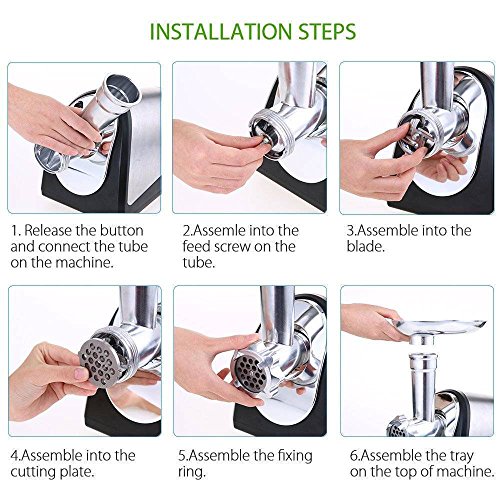 INSTALLATION STEPS

1. Release the button and connect the tube on the machine.

2.Assemle into the feed screw on the tube.

3.Assemble into the blade.

4.Assemble into the cutting plate.

5.Assemble the fixing ring.

6.Assemble the tray on the top of machine.