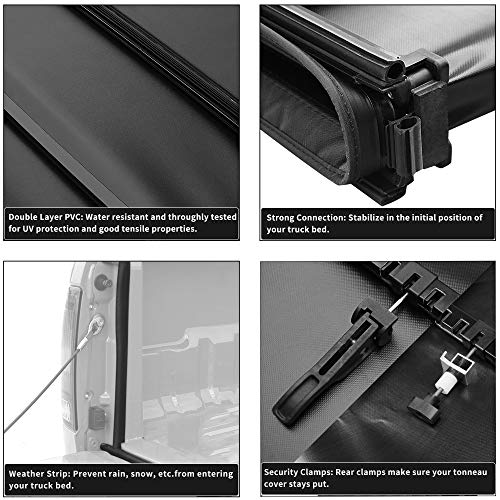 Double Layer PVC: Water resistant and throughly tested for UV protection and good tensile properties.

Strong Connection: Stabilize in the initial position of your truck bed.

Weather Strip: Prevent rain, snow, etc.from entering your truck bed.

Security Clamps: Rear clamps make sure your tonneau cover stays put.