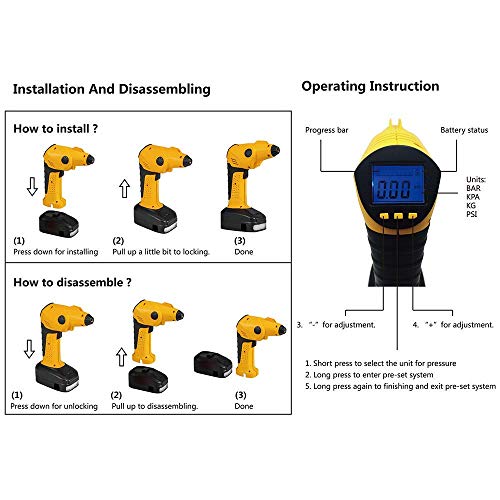 Installation And Disassembling

How to install ?

(1)
Press down for installing

(2)
Pull up a little bit to locking.

(3)
Done

How to disassemble ?

(1)
Press down for unlocking

(2)
Pull up to disassembling.

(3)
Done

Operating Instruction

Progress bar

Battery status

0.00

Units:
BAR
KPA
KG
PSI

3. "-" for adjustment.

4. "+" for adjustment.

1. Short press to select the unit for pressure
2. Long press to enter pre-set system
5. Long press again to finishing and exit pre-set system