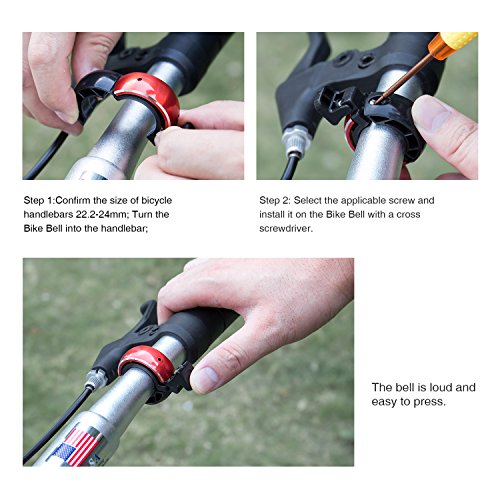 Step 1:Confirm the size of bicycle handlebars 22.2-24mm; Turn the Bike Bell into the handlebar;

Step 2: Select the applicable screw and install it on the Bike Bell with a cross screwdriver.

The bell is loud and easy to press.