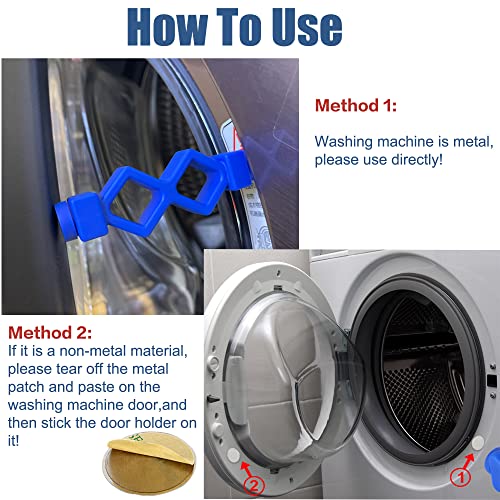 How To Use

Method 1:

Washing machine is metal, please use directly!

Method 2:
If it is a non-metal material, please tear off the metal patch and paste on the washing machine door,and then stick the door holder on it!

2

1