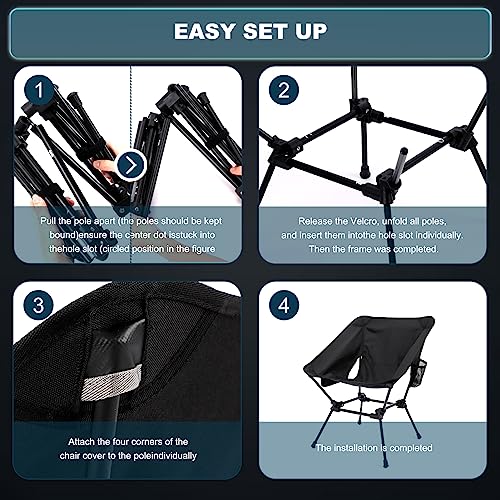 EASY SET UP

1

Pull the pole apart (the poles should be kept bound)ensure the center dot isstuck into thehole slot (circled position in the figure

2

Release the Velcro, unfold all poles, and insert them intothe hole slot individually. Then the frame was completed.

3

Attach the four corners of the chair cover to the poleindividually

4

The installation is completed