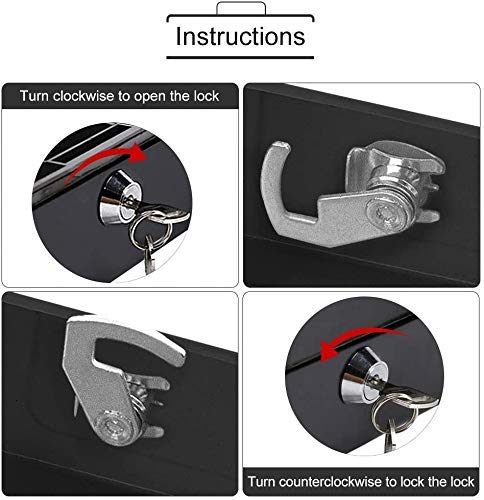 Instructions

Turn clockwise to open the lock

Turn counterclockwise to lock the lock