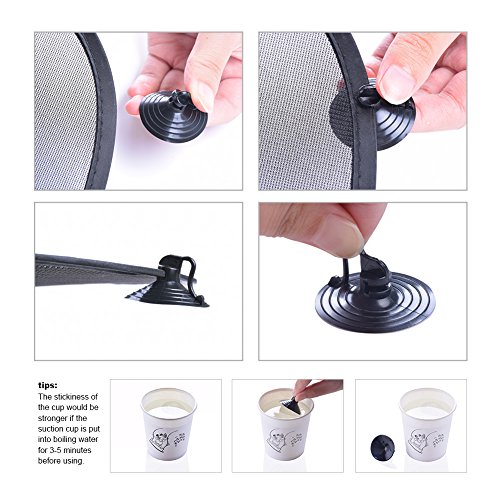 tips:
The stickiness of the cup would be stronger if the suction cup is put into boiling water for 3-5 minutes before using.