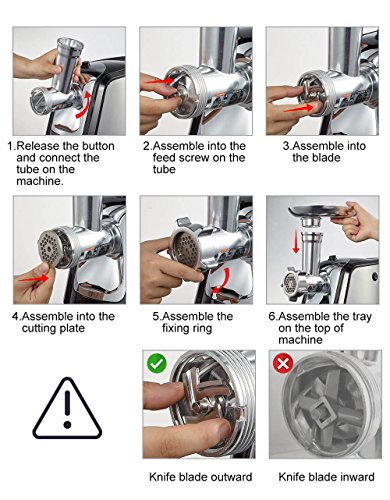 1.Release the button and connect the tube on the machine.

2.Assemble into the feed screw on the tube

3.Assemble into the blade

4.Assemble into the cutting plate

5.Assemble the fixing ring

6.Assemble the tray on the top of machine

Knife blade outward

Knife blade inward