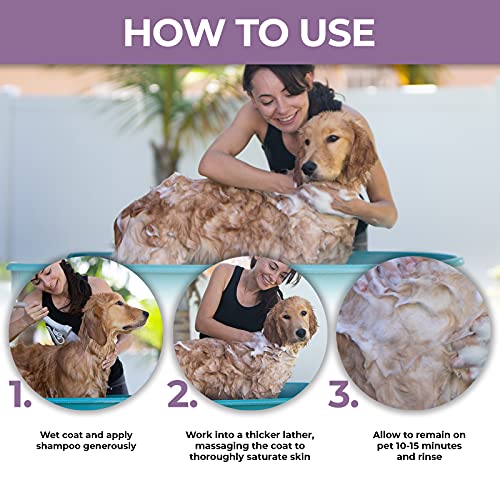 HOW TO USE

1.

Wet coat and apply shampoo generously

2.

Work into a thicker lather, massaging the coat to thoroughly saturate skin

3.

Allow to remain on pet 10-15 minutes and rinse