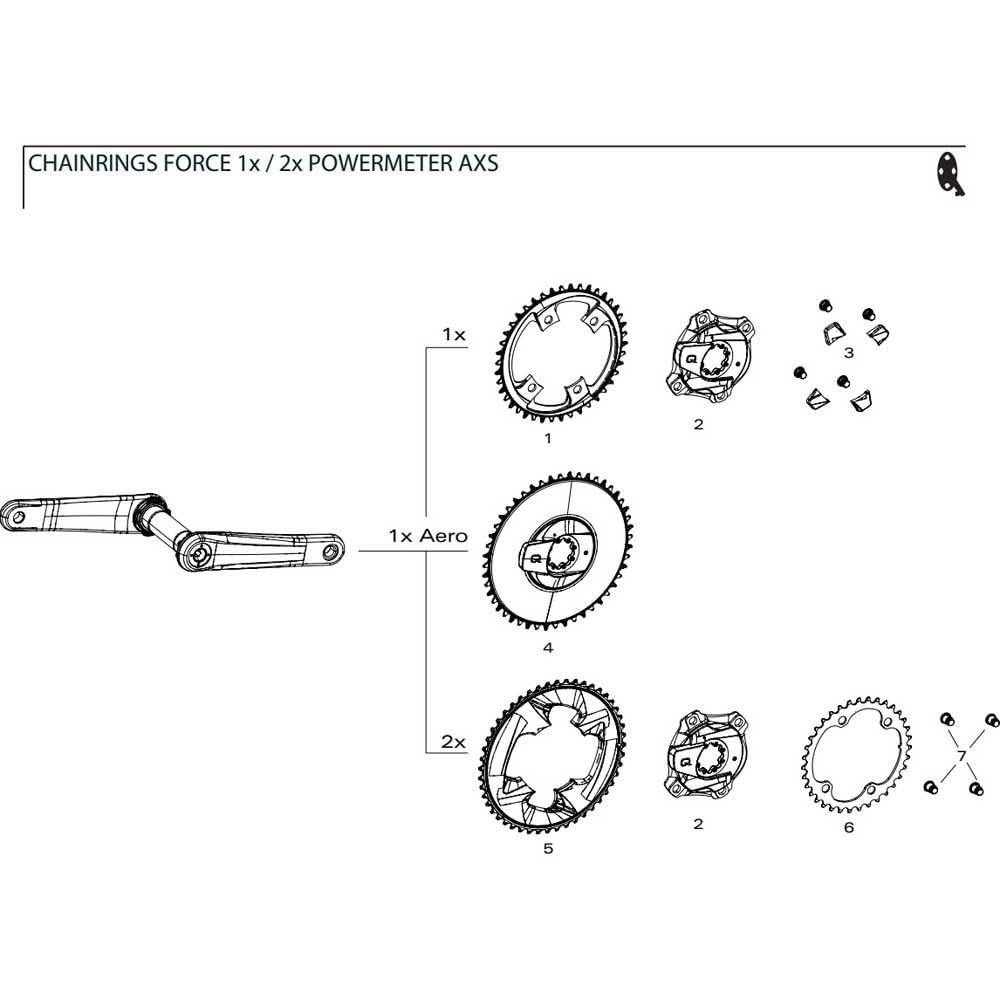 CHAINRINGS FORCE 1x / 2x POWERMETER AXS

1x

1

2

3

1x Aero

4

2x

5

2

6

7