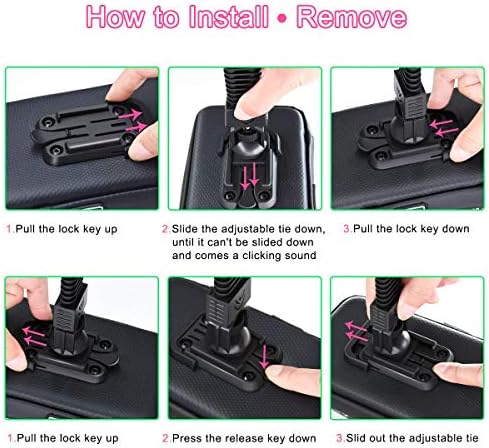 How to Install • Remove

1.Pull the lock key up

2.Slide the adjustable tie down, until it can't be slided down and comes a clicking sound

3.Pull the lock key down

1.Pull the lock key up

2.Press the release key down

3.Slid out the adjustable tie