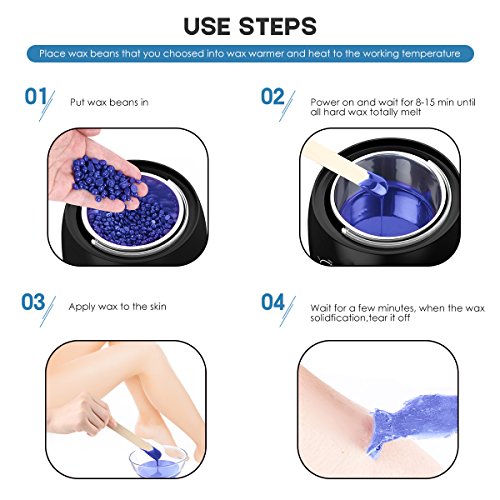 USE STEPS

Place wax beans that you choosed into wax warmer and heat to the working temperature

01 Put wax beans in

02 Power on and wait for 8-15 min until all hard wax totally melt

03 Apply wax to the skin

04 Wait for a few minutes, when the wax solidfication,tear it off