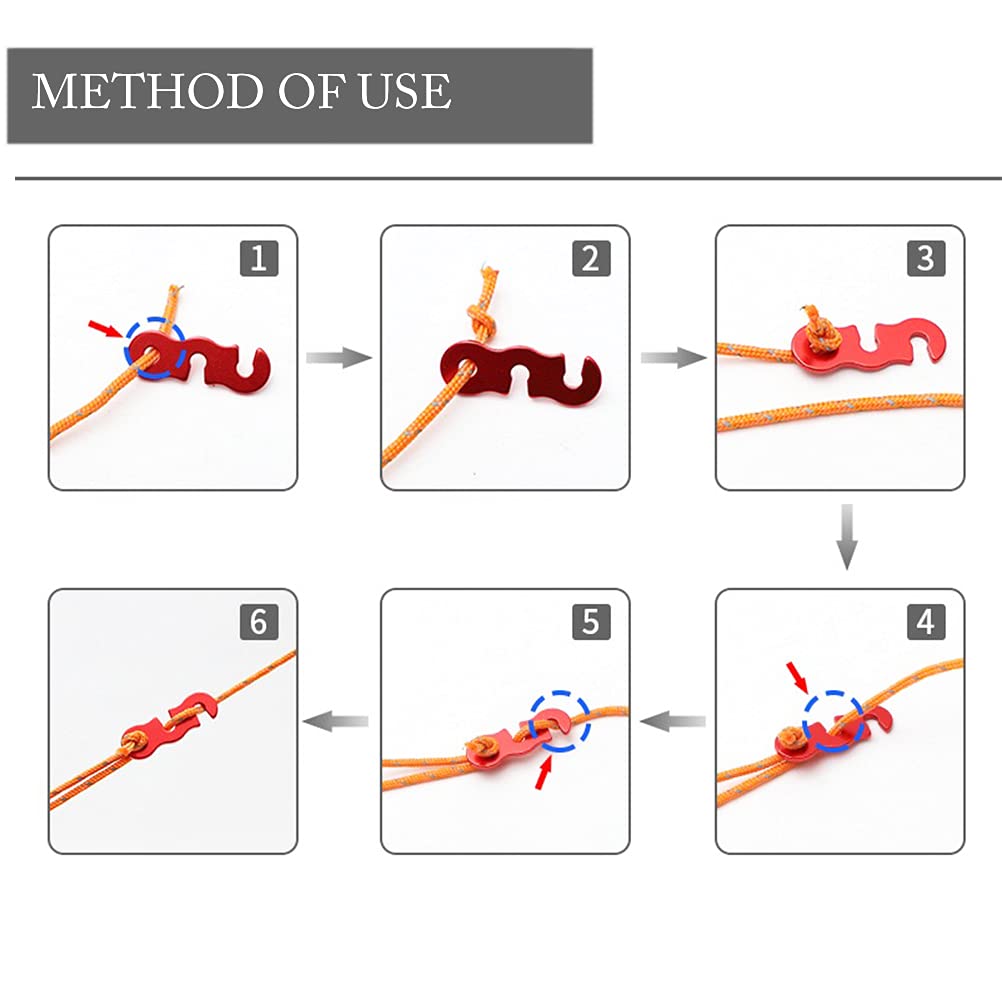 METHOD OF USE

1

2

3

4

5

6