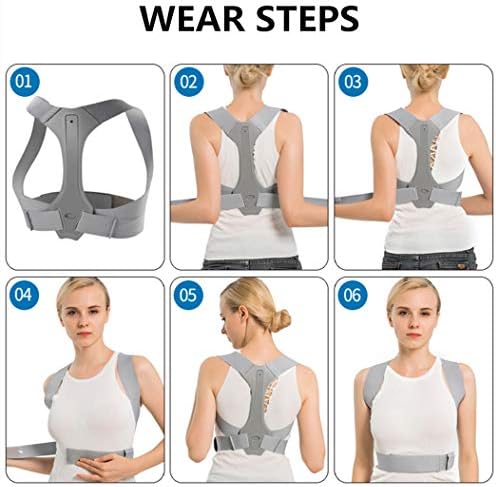 WEAR STEPS

01

02

03

04

05

06